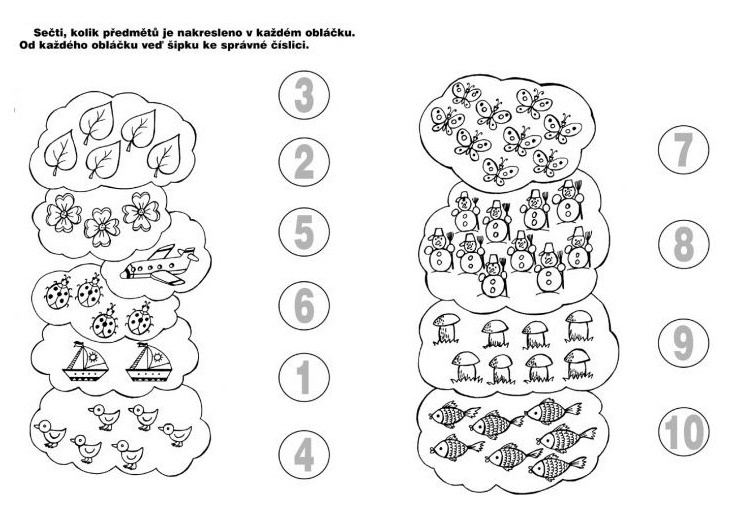 Sečti, kolik předmětů je nakresleno v každém obláčku.
Od každého obláčku veď šipku ke správné číslici.

3
2
5
6
1
4

7
8
9
10